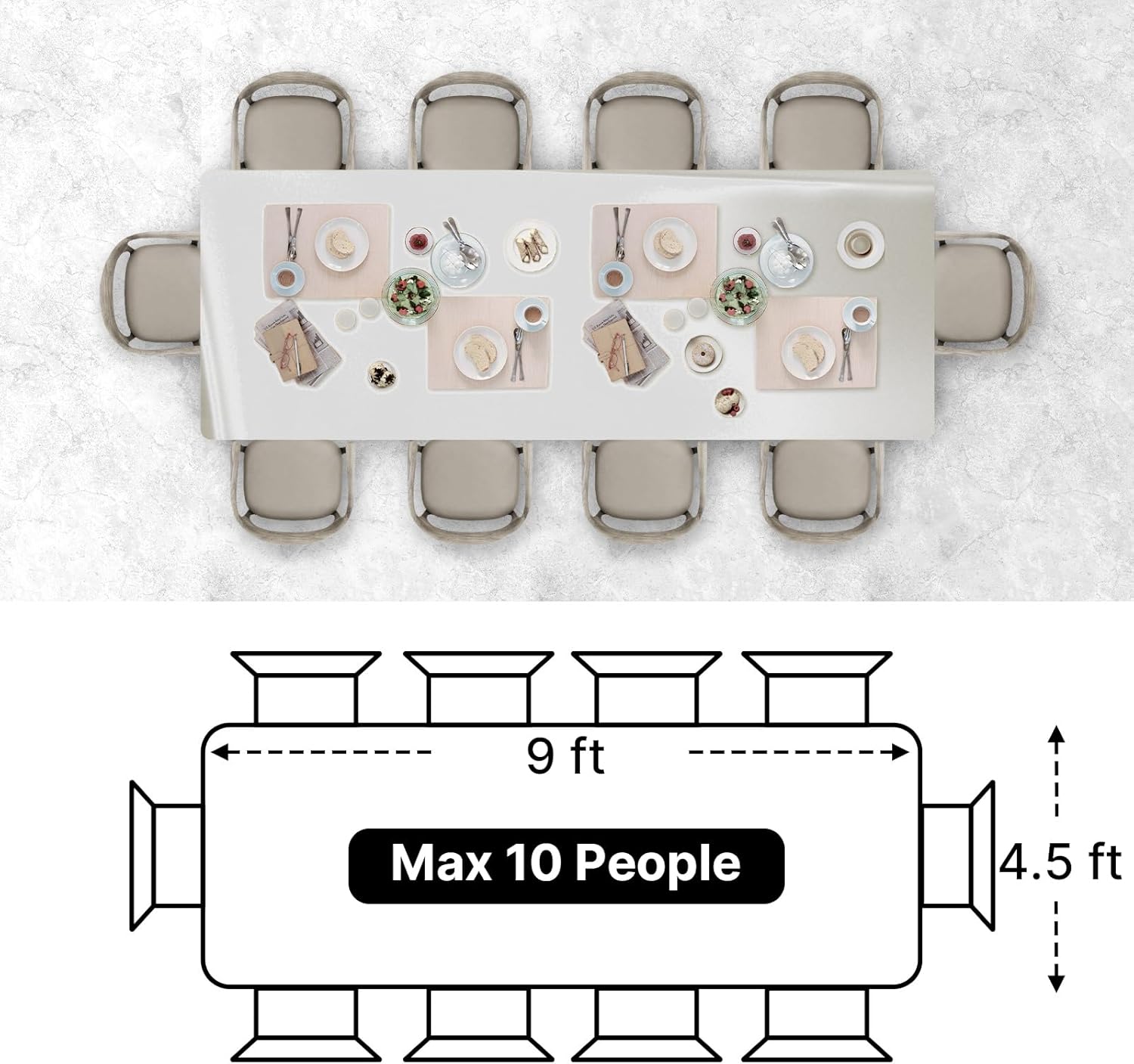 9 ft

Max 10 People

4.5 ft