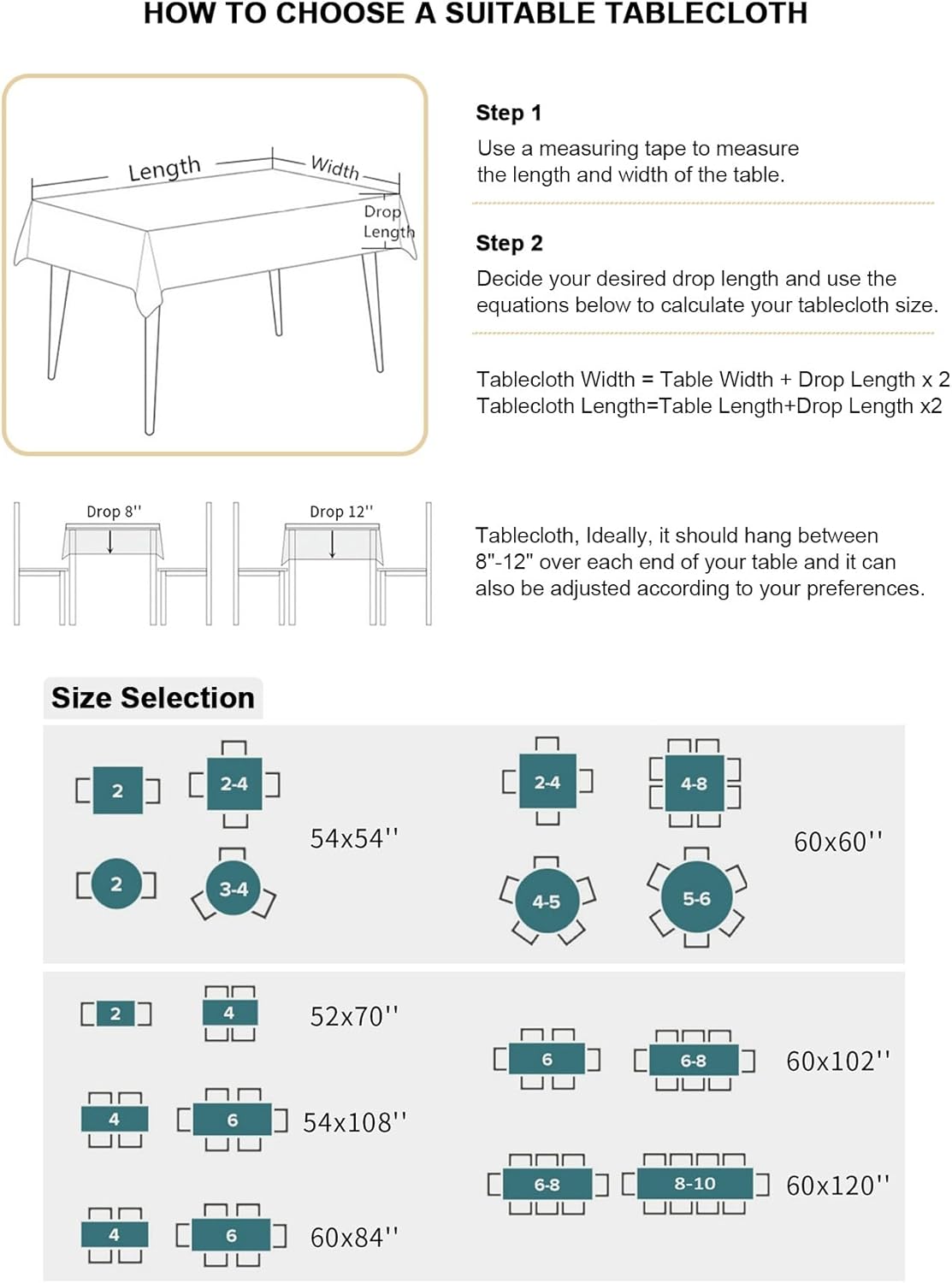 HOW TO CHOOSE A SUITABLE TABLECLOTH

Length
Width
Drop Length

Step 1
Use a measuring tape to measure the length and width of the table.

Step 2
Decide your desired drop length and use the equations below to calculate your tablecloth size.

Tablecloth Width = Table Width + Drop Length x 2
Tablecloth Length=Table Length+Drop Length x2

Drop 8''
Drop 12''

Tablecloth, Ideally, it should hang between 8"-12" over each end of your table and it can also be adjusted according to your preferences.

Size Selection

2
2-4
2
3-4
54x54''

2-4
4-8
4-5
5-6
60x60''

2
4
52x70''

4
6
54x108''

4
6
60x84''

6
6-8
60x102''

6-8
8-10
60x120''