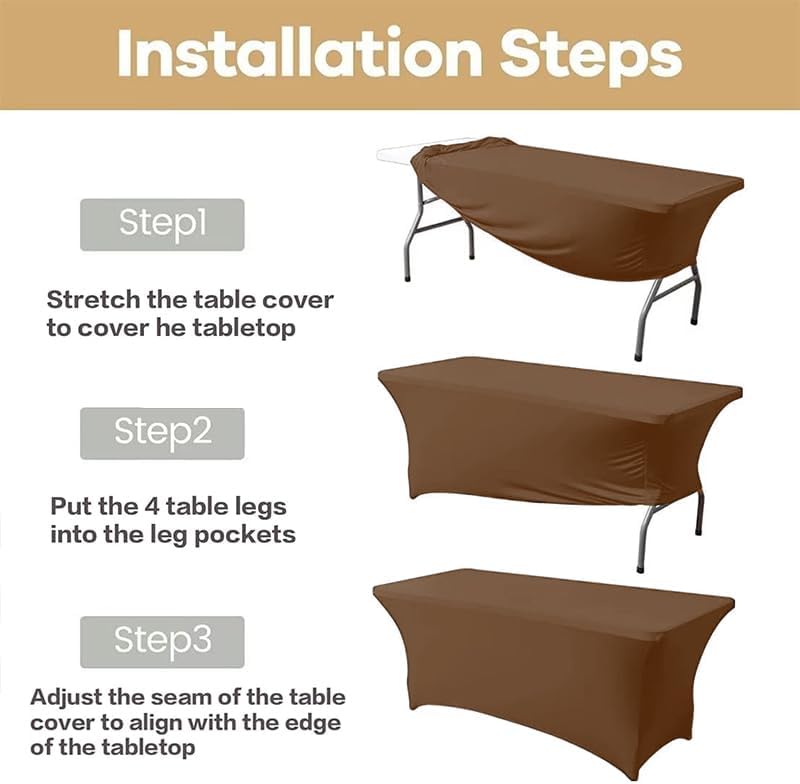 Installation Steps

Step1

Stretch the table cover to cover he tabletop

Step2

Put the 4 table legs into the leg pockets

Step3

Adjust the seam of the table cover to align with the edge of the tabletop