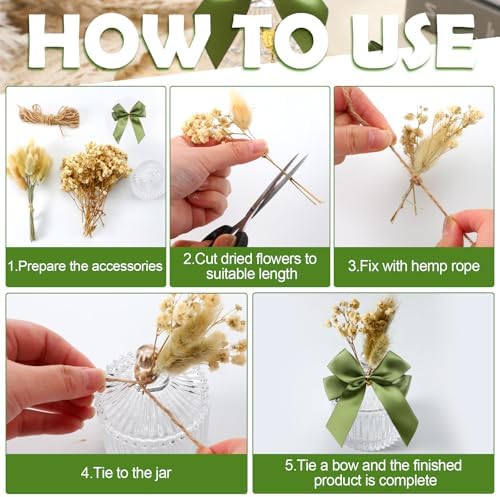 HOW TO USE

1.Prepare the accessories

2.Cut dried flowers to suitable length

3.Fix with hemp rope

4.Tie to the jar

5.Tie a bow and the finished product is complete