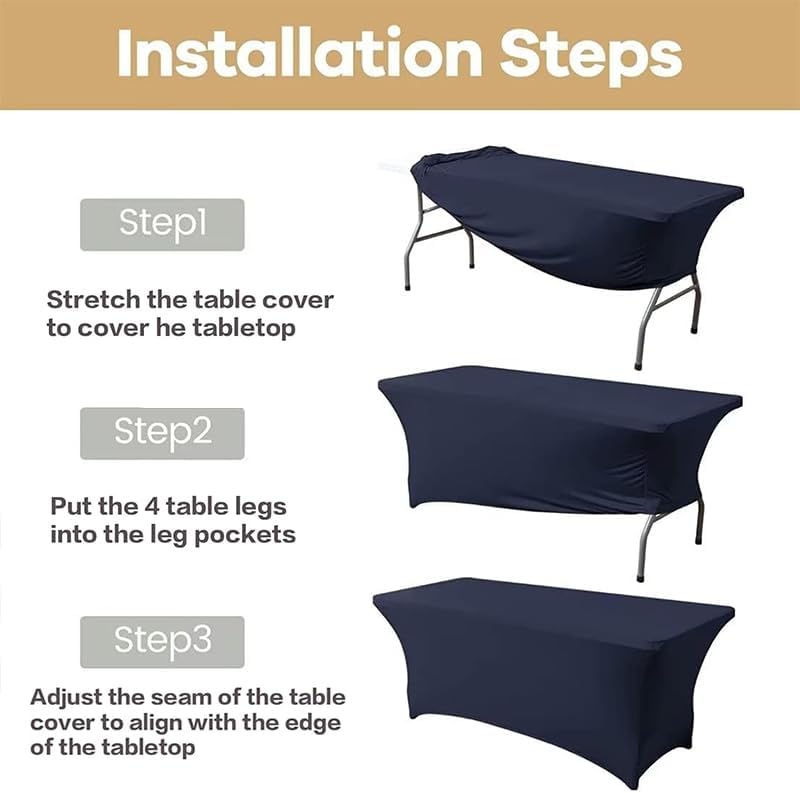 Installation Steps

Step1

Stretch the table cover to cover he tabletop

Step2

Put the 4 table legs into the leg pockets

Step3

Adjust the seam of the table cover to align with the edge of the tabletop