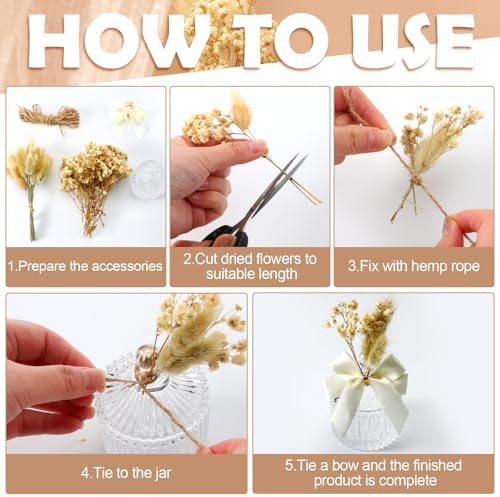 HOW TO USE

1.Prepare the accessories

2.Cut dried flowers to suitable length

3.Fix with hemp rope

4.Tie to the jar

5.Tie a bow and the finished product is complete