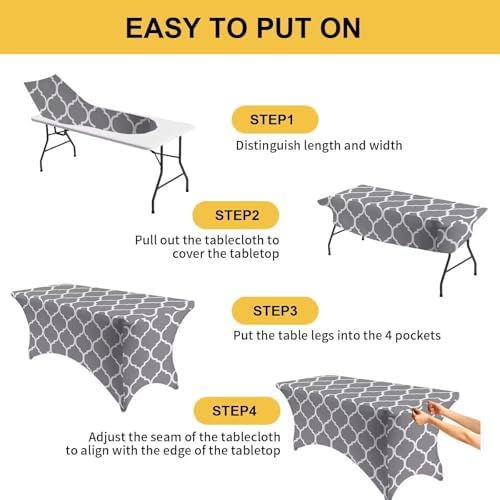 EASY TO PUT ON

STEP1

Distinguish length and width

STEP2

Pull out the tablecloth to cover the tabletop

STEP3

Put the table legs into the 4 pockets

STEP4

Adjust the seam of the tablecloth to align with the edge of the tabletop