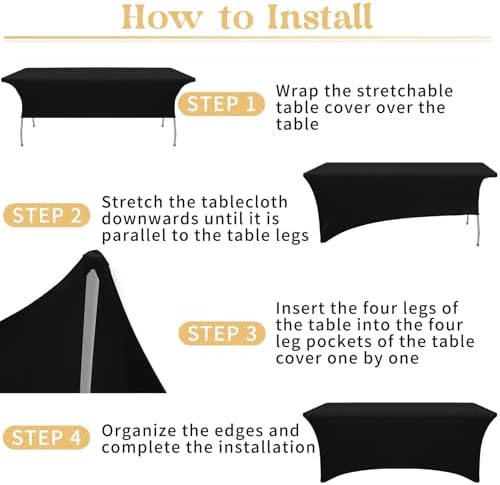 How to Install

STEP 1

Wrap the stretchable table cover over the table

STEP 2

Stretch the tablecloth downwards until it is parallel to the table legs

STEP 3

Insert the four legs of the table into the four leg pockets of the table cover one by one

STEP 4

Organize the edges and complete the installation